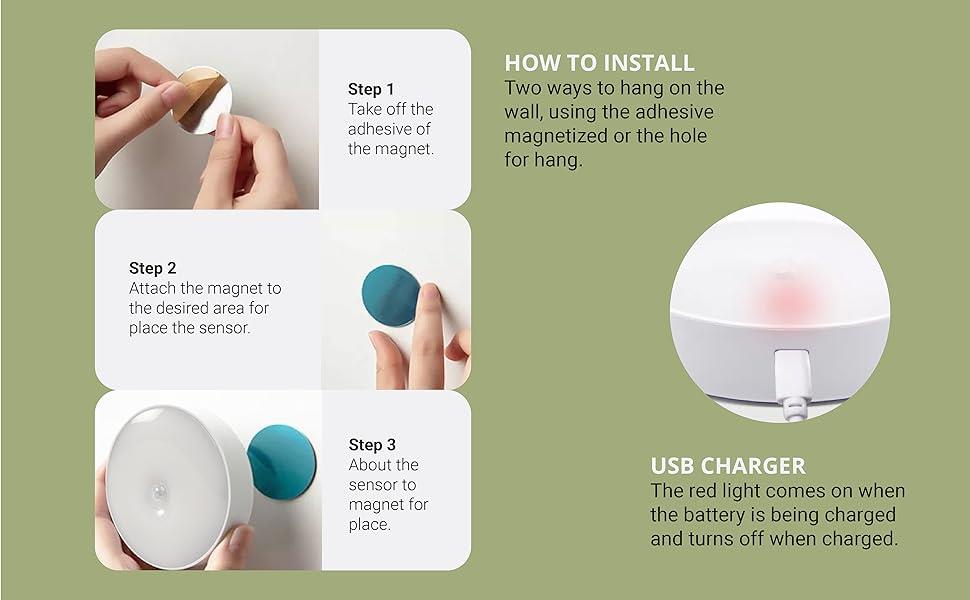 Step 1
Take off the adhesive of the magnet.

Step 2
Attach the magnet to the desired area for place the sensor.

Step 3
About the sensor to magnet for place.

HOW TO INSTALL
Two ways to hang on the wall, using the adhesive magnetized or the hole for hang.

USB CHARGER
The red light comes on when the battery is being charged and turns off when charged.