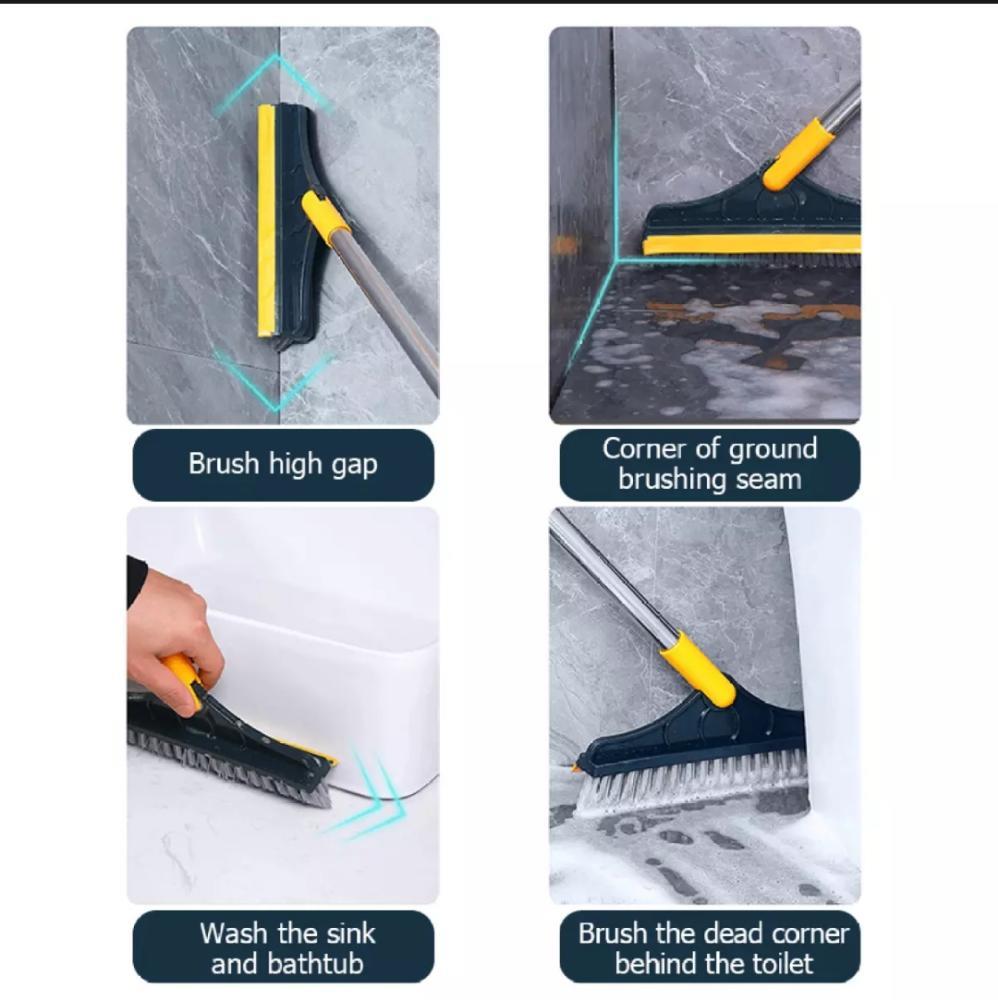 Brush high gap

Corner of ground brushing seam

Wash the sink and bathtub

Brush the dead corner behind the toilet