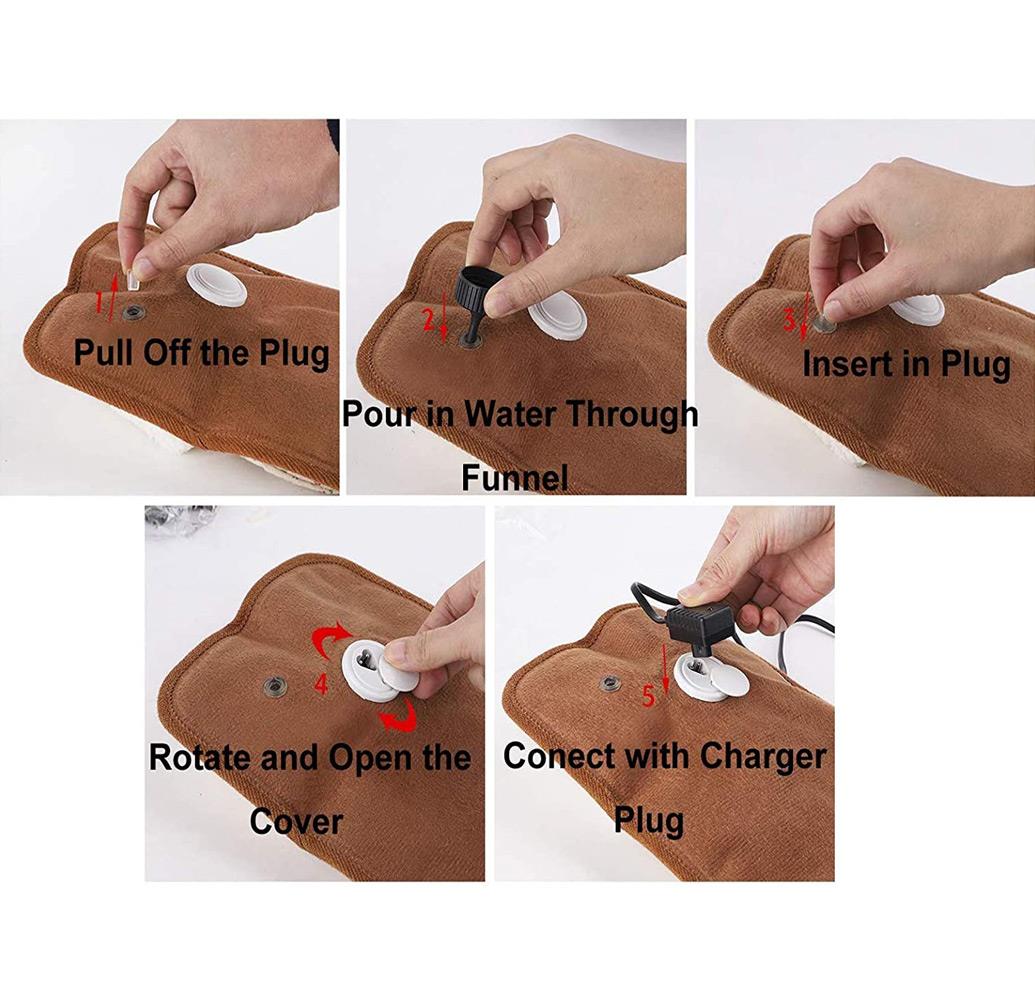 1 Pull Off the Plug

2 Pour in Water Through Funnel

3 Insert in Plug

4 Rotate and Open the Cover

5 Conect with Charger Plug