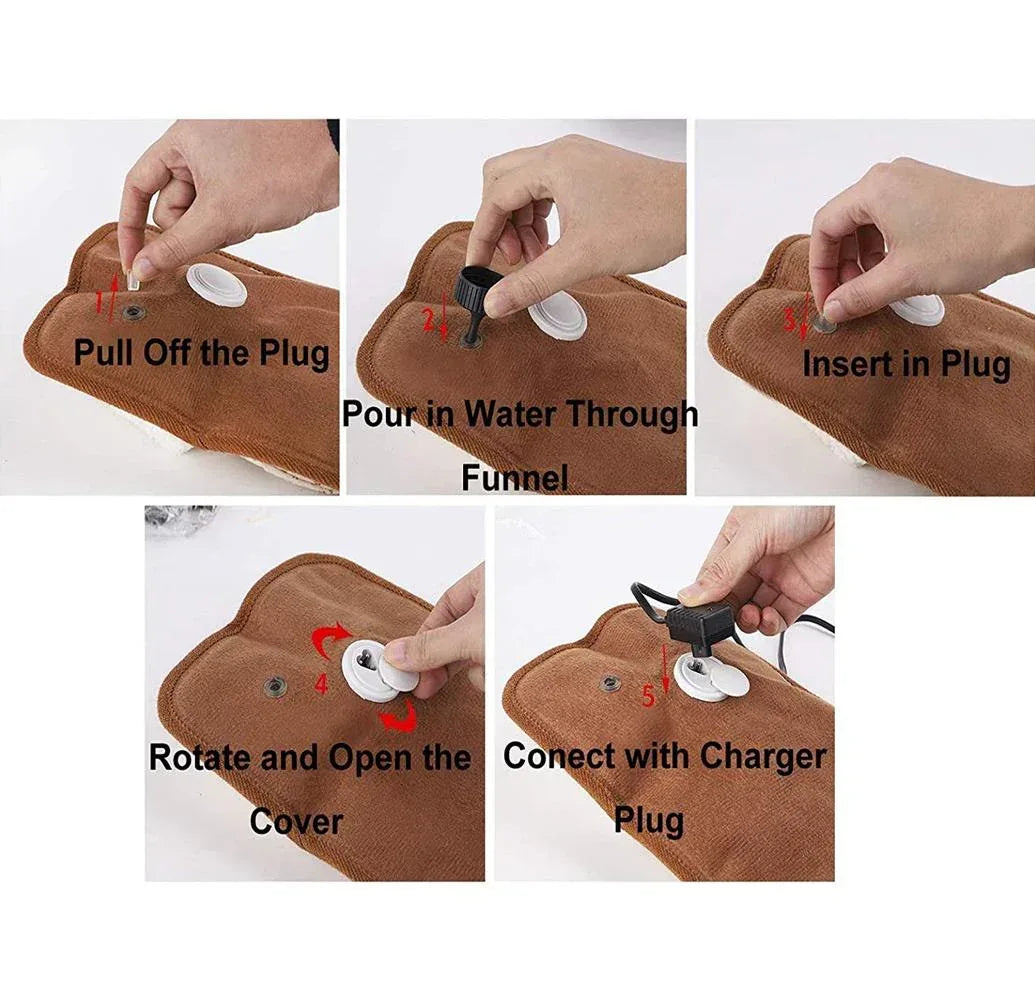 1
Pull Off the Plug

2
Pour in Water Through Funnel

3
Insert in Plug

4
Rotate and Open the Cover

5
Conect with Charger Plug