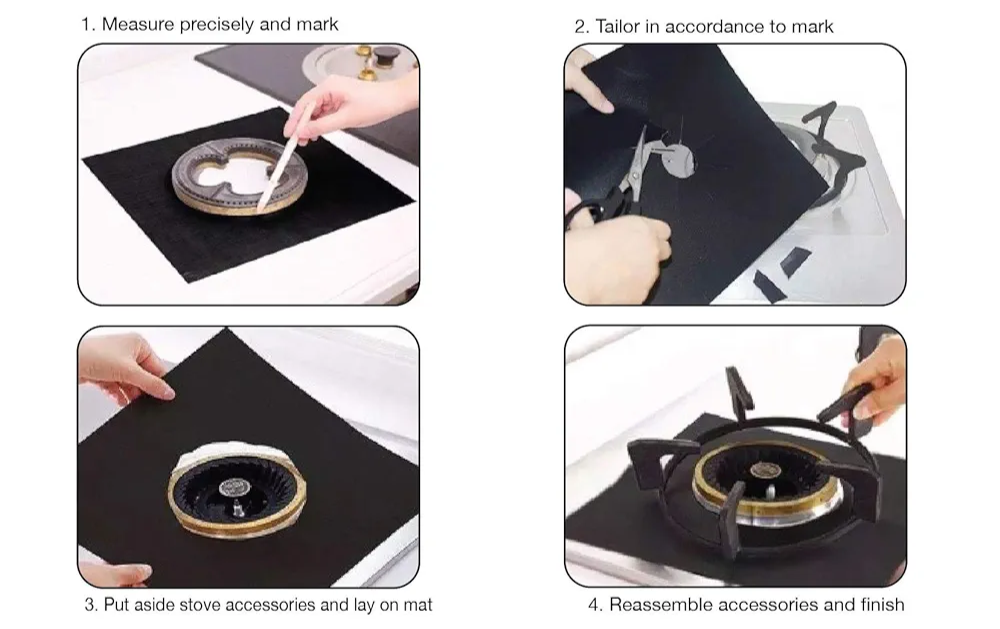 1. Measure precisely and mark

2. Tailor in accordance to mark

3. Put aside stove accessories and lay on mat

4. Reassemble accessories and finish