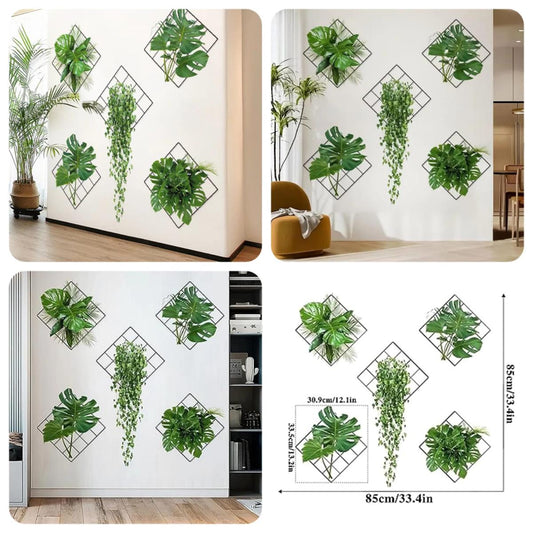 30.9cm/12.1in

33.5cm/13.2in

85cm/33.4in

85cm/33.4in