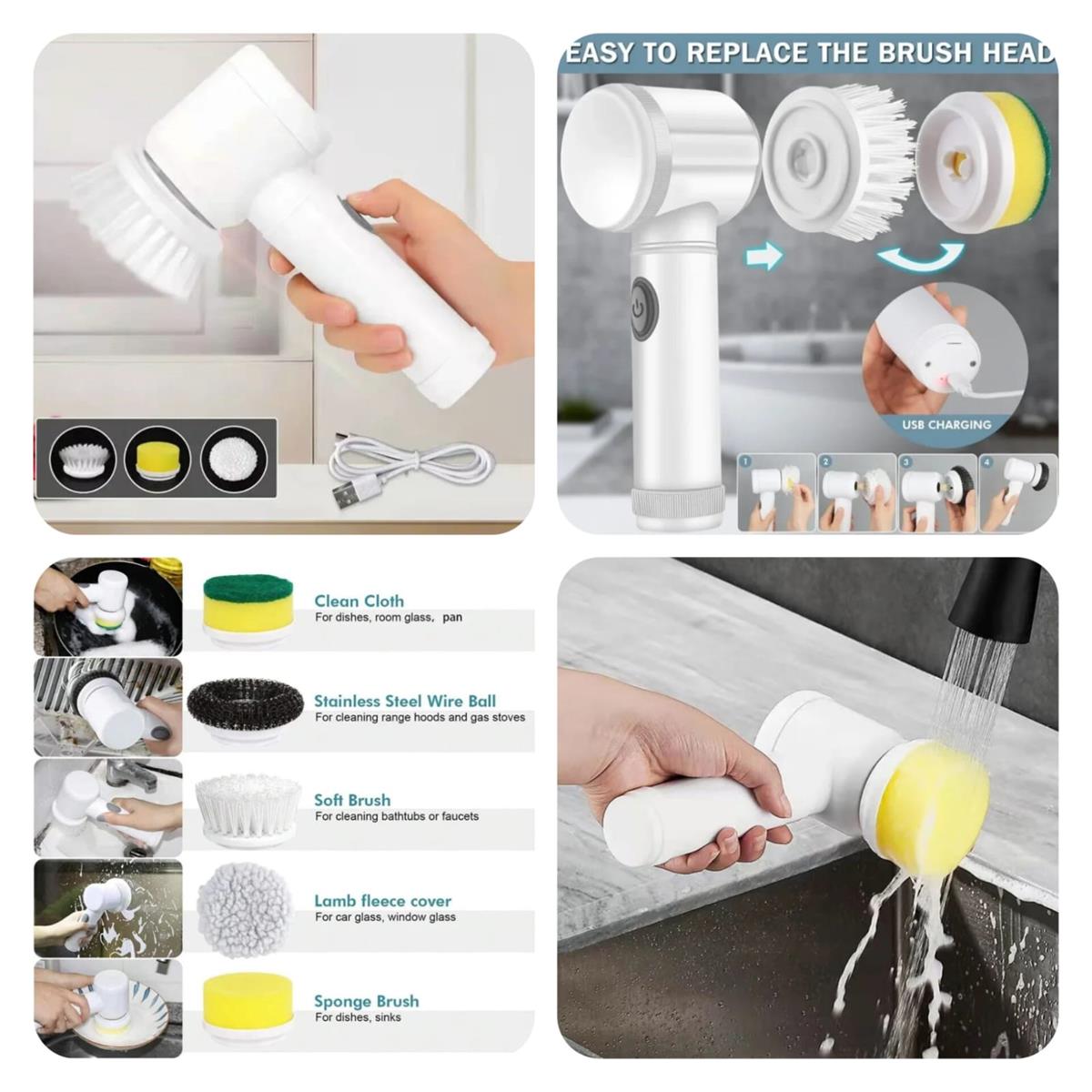 EASY TO REPLACE THE BRUSH HEAD

USB CHARGING

1 2 3 4

Clean Cloth
For dishes, room glass, pan

Stainless Steel Wire Ball
For cleaning range hoods and gas stoves

Soft Brush
For cleaning bathtubs or faucets

Lamb fleece cover
For car glass, window glass

Sponge Brush
For dishes, sinks