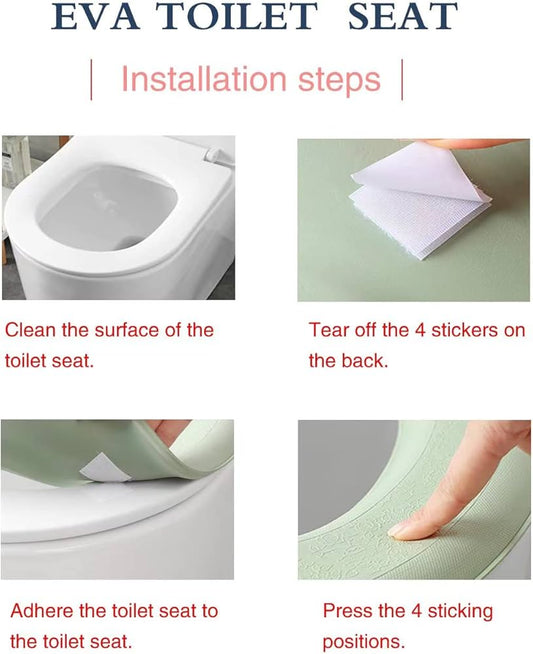 EVA TOILET SEAT

Installation steps

Clean the surface of the toilet seat.

Tear off the 4 stickers on the back.

Adhere the toilet seat to the toilet seat.

Press the 4 sticking positions.