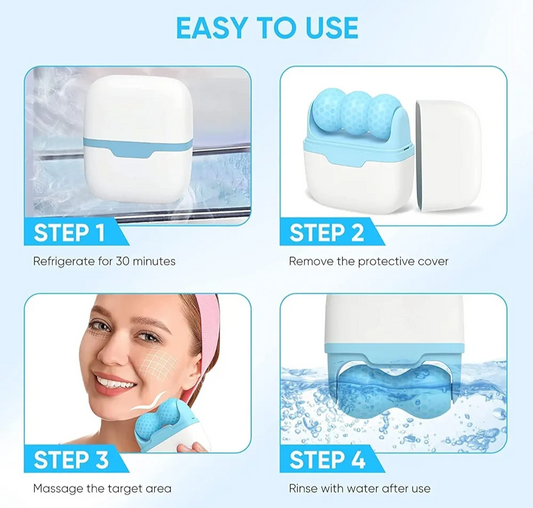 EASY TO USE

STEP 1

Refrigerate for 30 minutes

STEP 2

Remove the protective cover

STEP 3

Massage the target area

STEP 4

Rinse with water after use