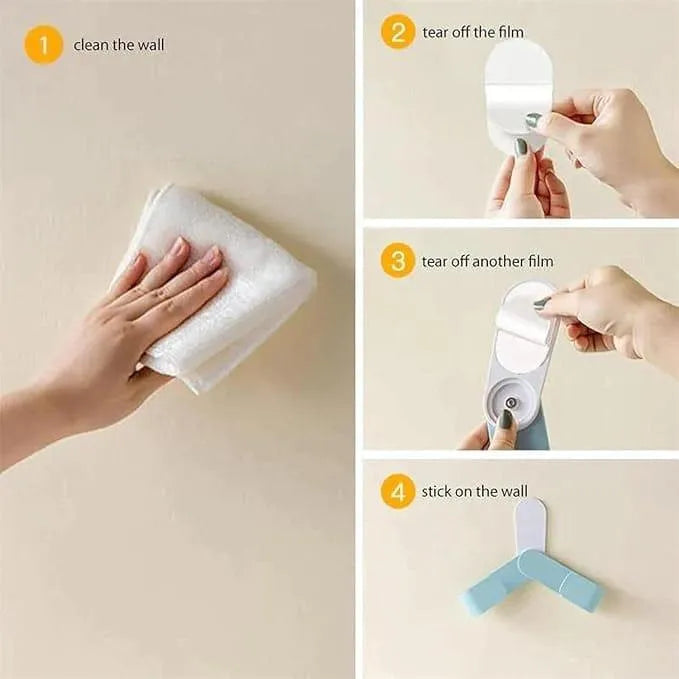 1 clean the wall

2 tear off the film

3 tear off another film

4 stick on the wall