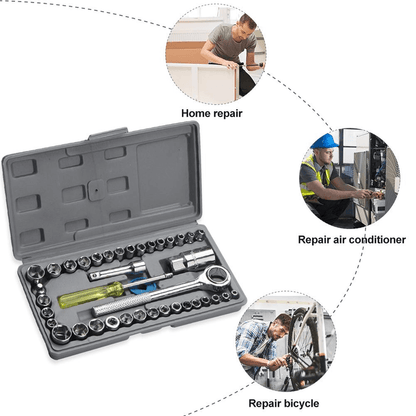 Home repair

Repair air conditioner

Repair bicycle