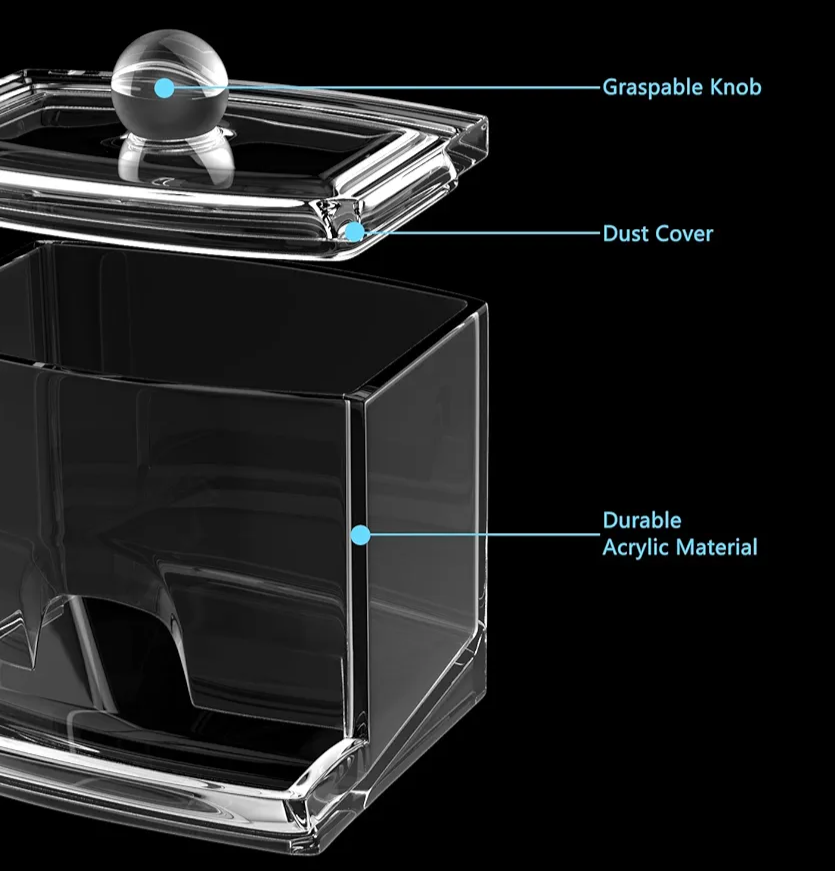 Graspable Knob

Dust Cover

Durable
Acrylic Material