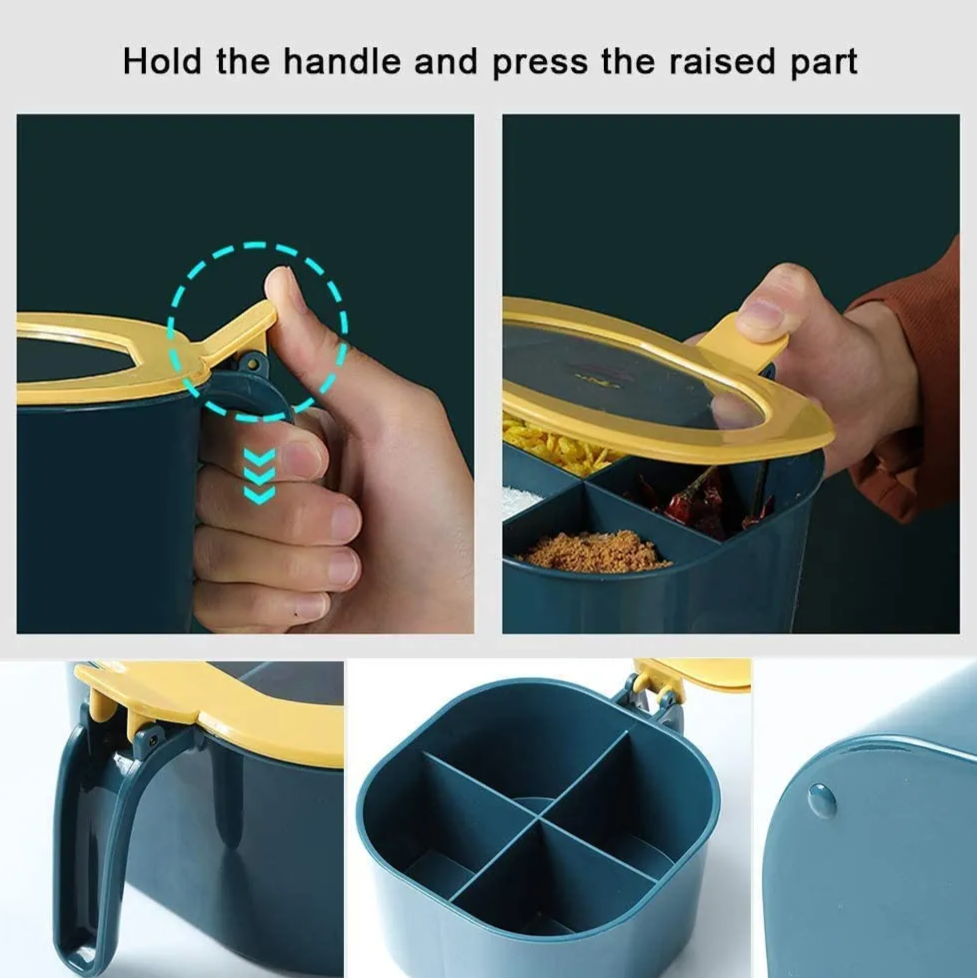 Hold the handle and press the raised part