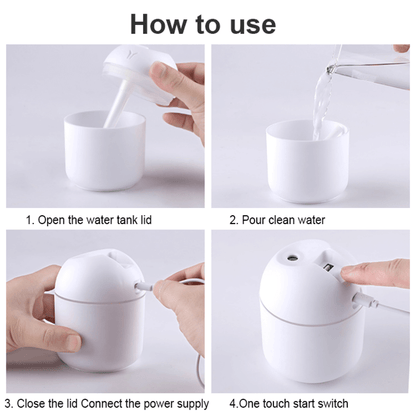 How to use

1. Open the water tank lid

2. Pour clean water

3. Close the lid Connect the power supply

4.One touch start switch