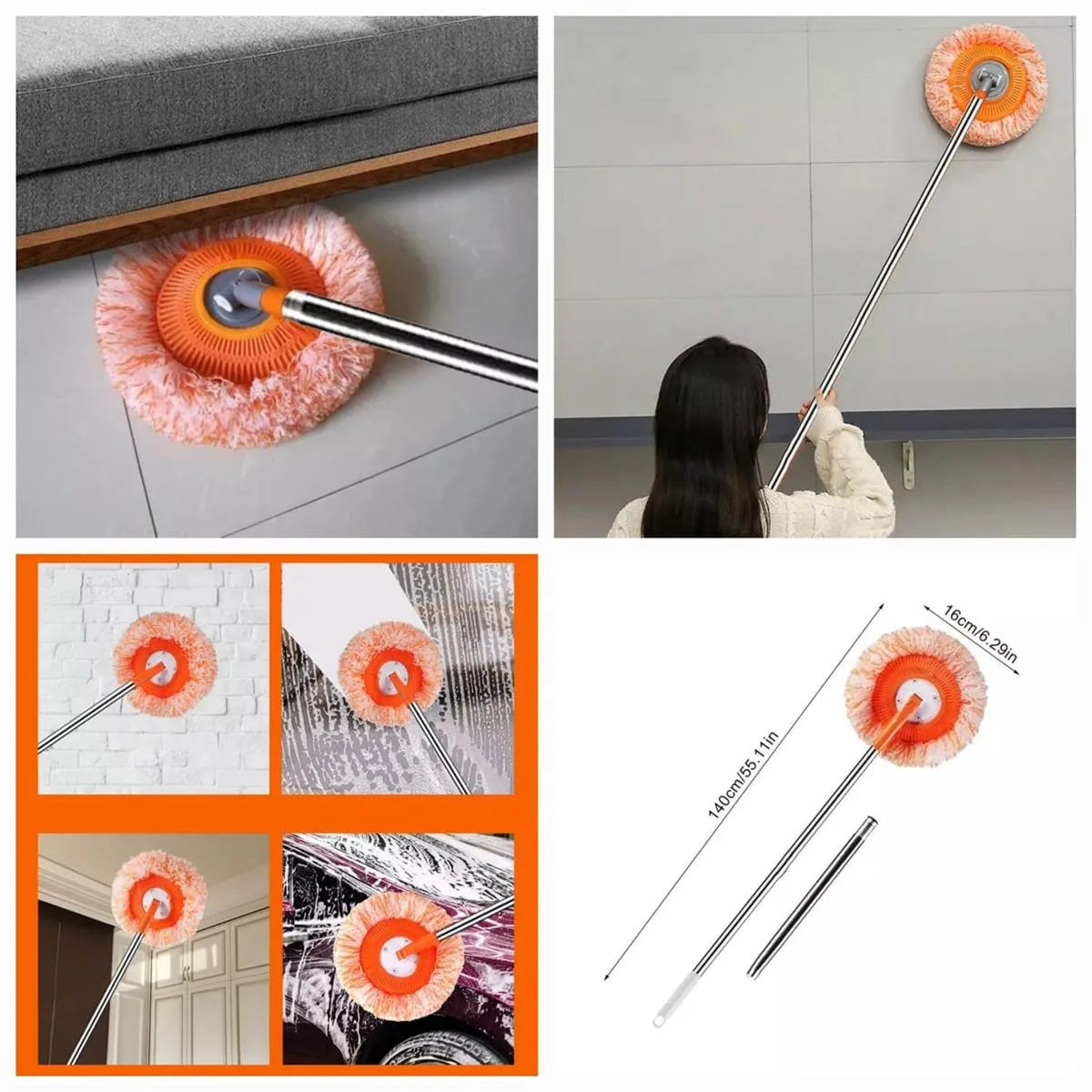 16cm/6.29in

140cm/55.11in