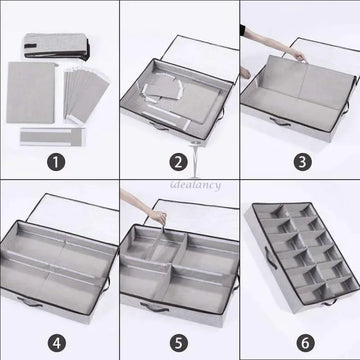 1

2

3

idealancy

4

5

6